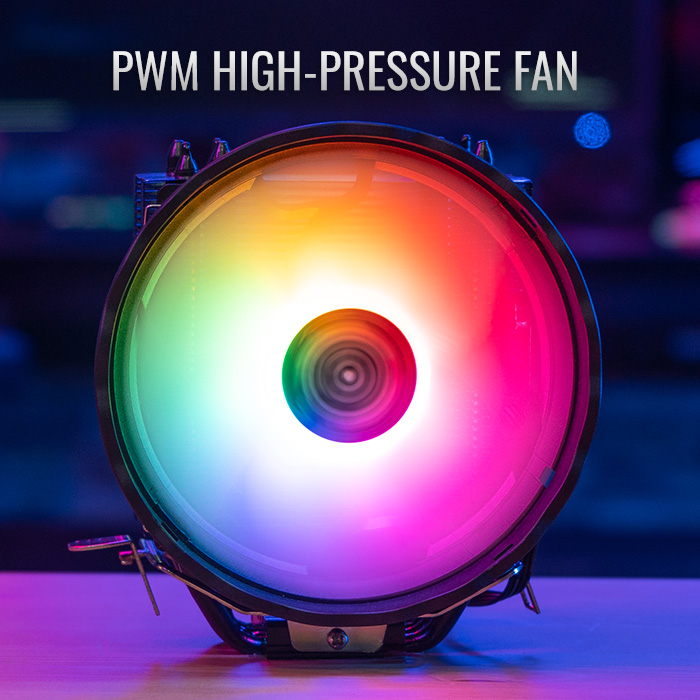 PWM HIGH-PRESSURE FAN