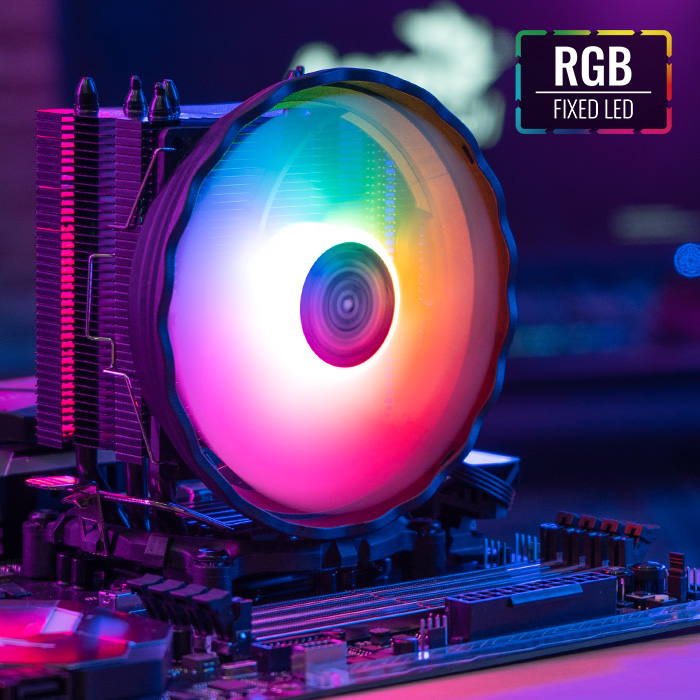 RGB
FIXED LED