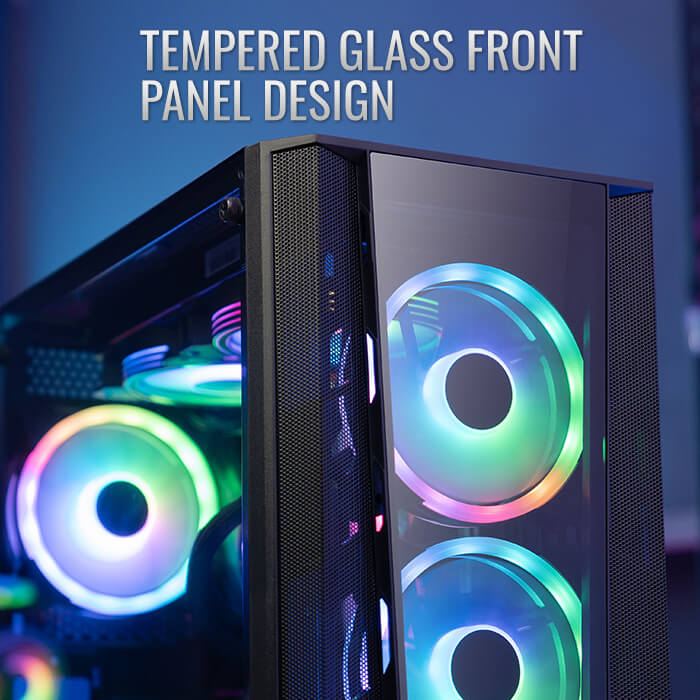 TEMPERED GLASS FRONT PANEL DESIGN