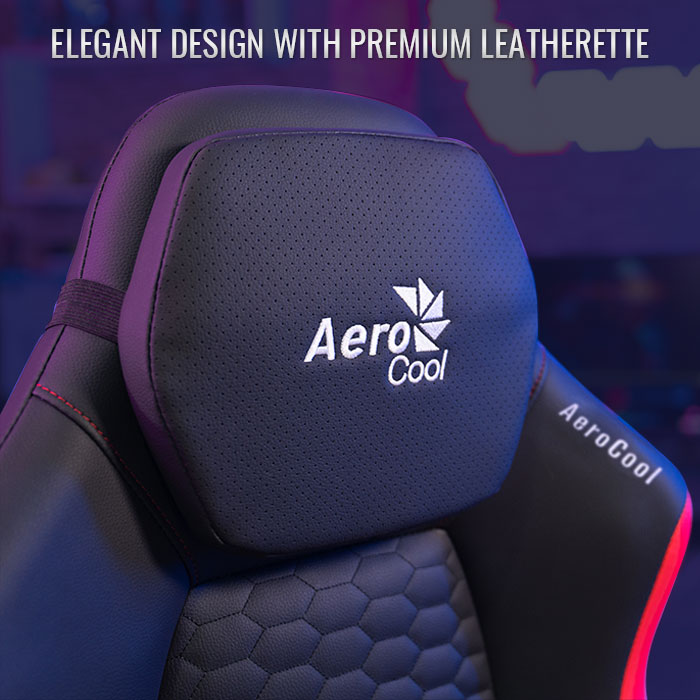 ELEGANT DESIGN WITH PREMIUM LEATHERETTE

Aero Cool

AeroCool