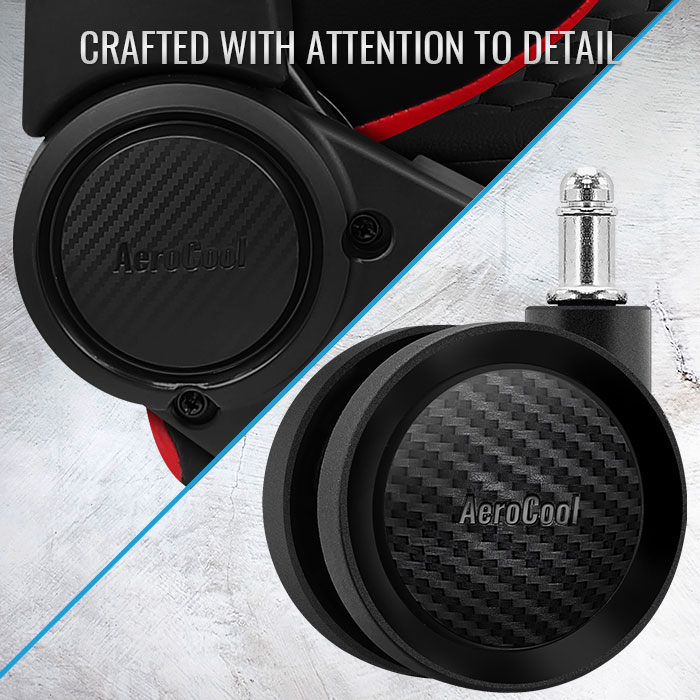 CRAFTED WITH ATTENTION TO DETAIL

AeroCool

AeroCool