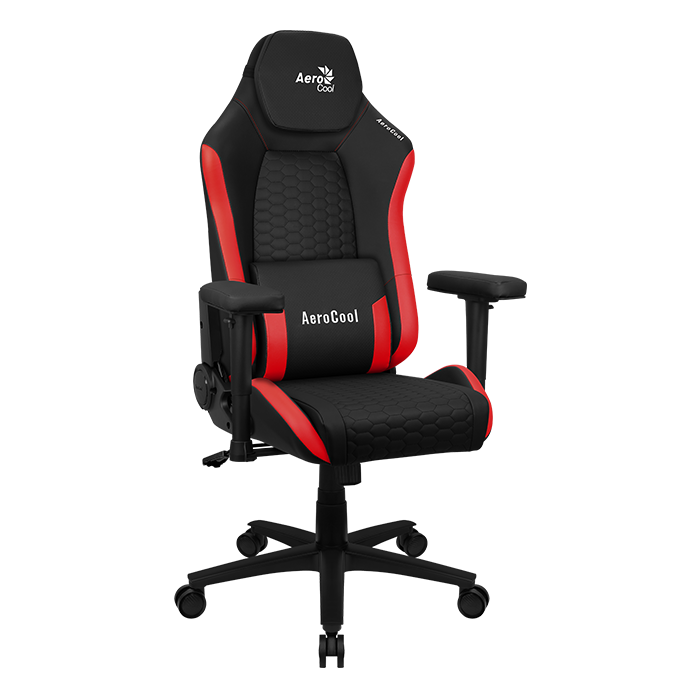 Aero Cool

AeroCool

AeroCool