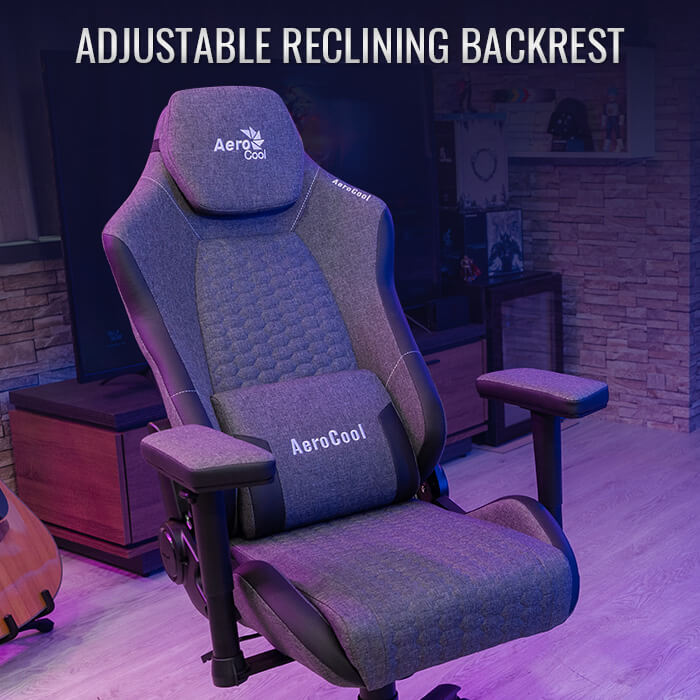 ADJUSTABLE RECLINING BACKREST

Aero Cool

AeroCool

AeroCool