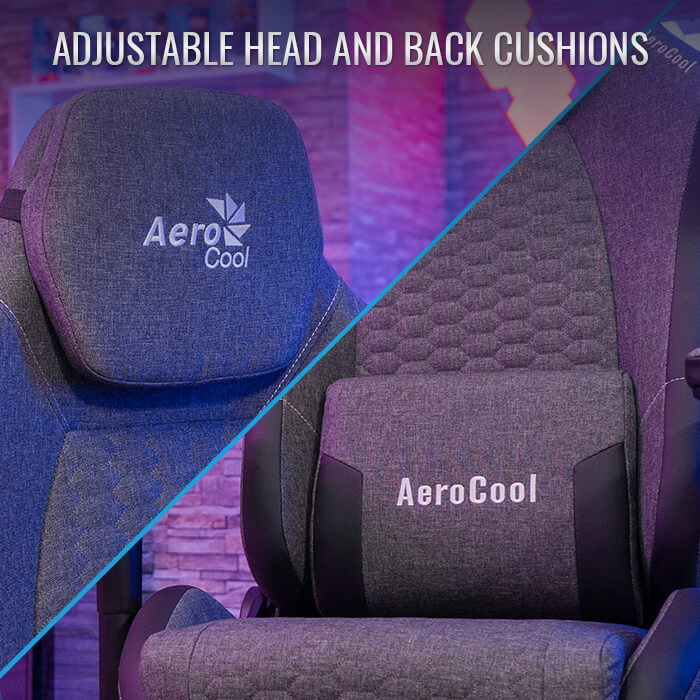 ADJUSTABLE HEAD AND BACK CUSHIONS

AeroCool

Aero
Cool

AeroCool