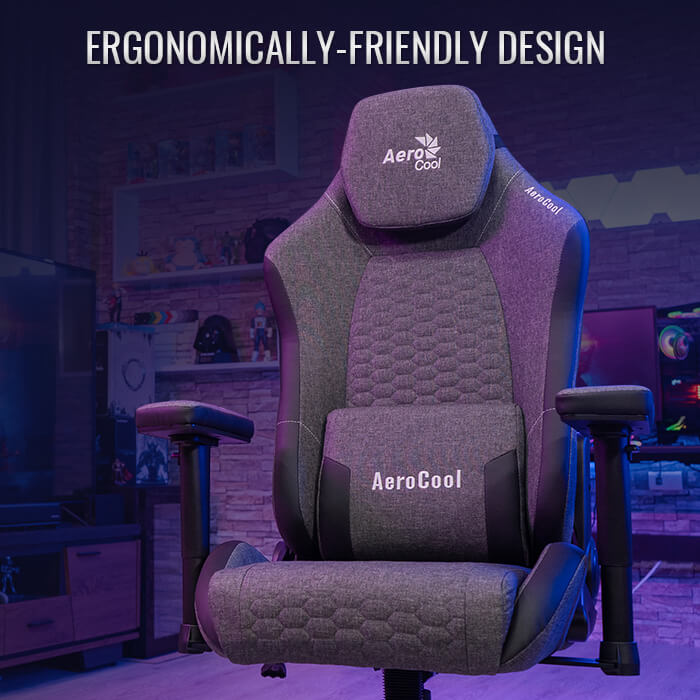 ERGONOMICALLY-FRIENDLY DESIGN

Aero Cool

AeroCool

AeroCool