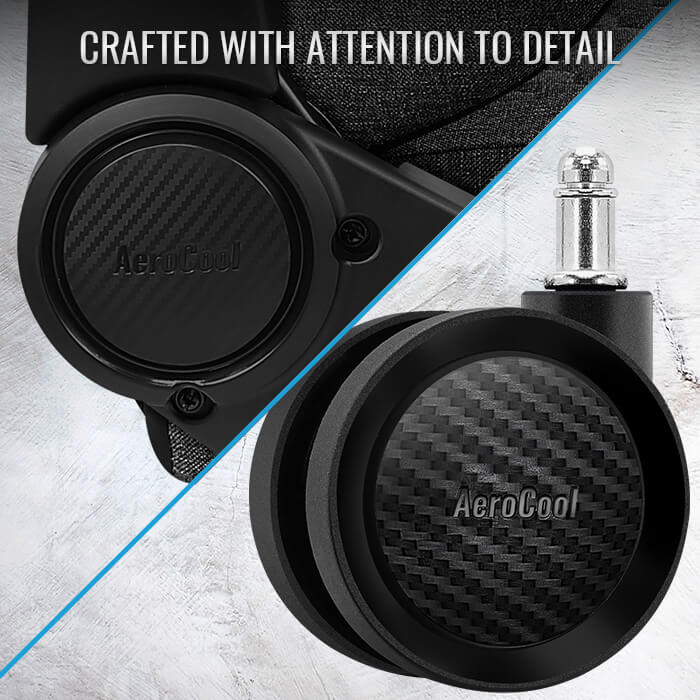 CRAFTED WITH ATTENTION TO DETAIL

AeroCool

AeroCool