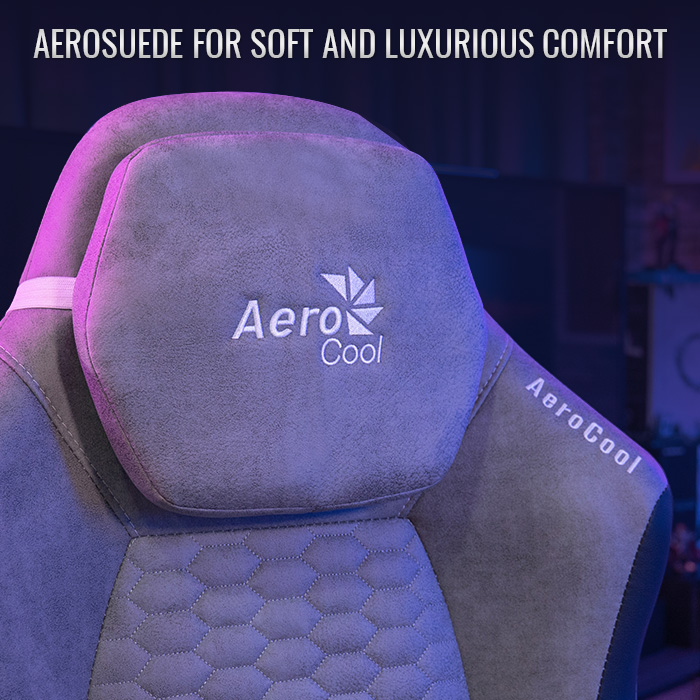 AEROSUEDE FOR SOFT AND LUXURIOUS COMFORT

Aero
Cool

AeroCool