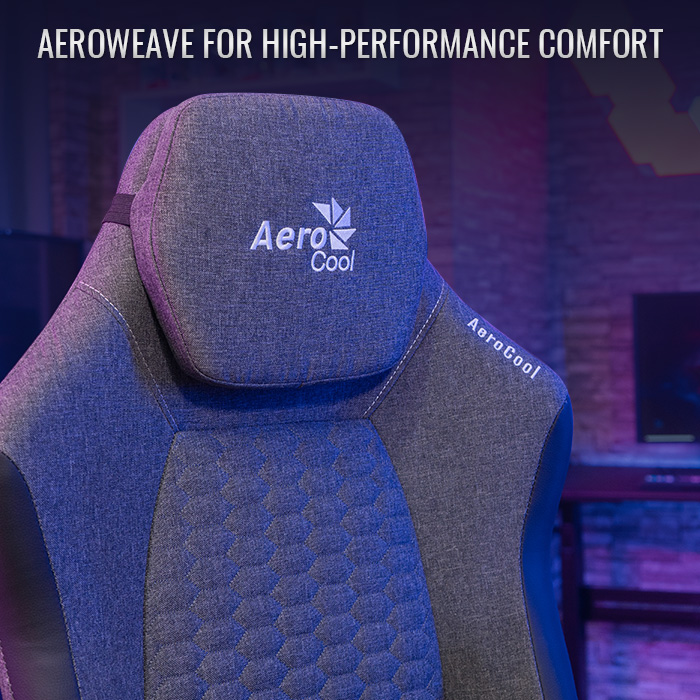 AEROWEAVE FOR HIGH-PERFORMANCE COMFORT

Aero Cool

AeroCool