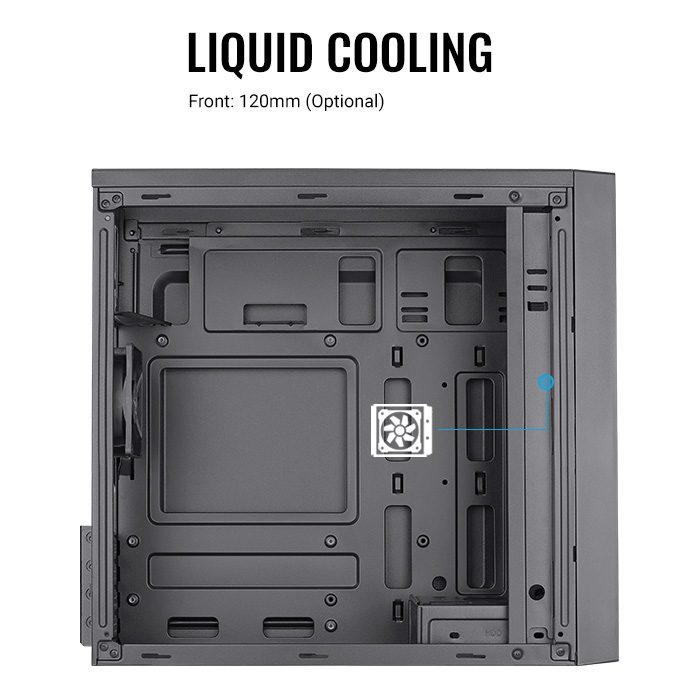 LIQUID COOLING

Front: 120mm (Optional)