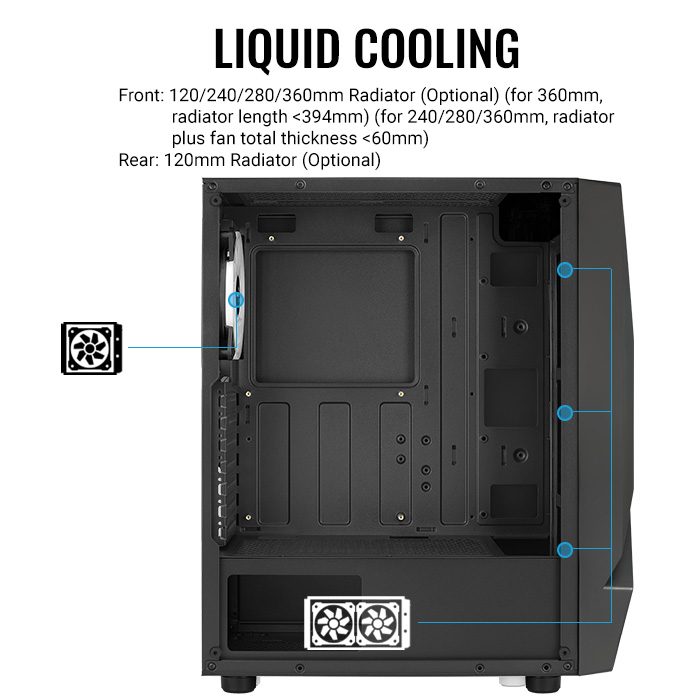 LIQUID COOLING

Front: 120/240/280/360mm Radiator (Optional) (for 360mm, radiator length <394mm) (for 240/280/360mm, radiator plus fan total thickness <60mm)
Rear: 120mm Radiator (Optional)