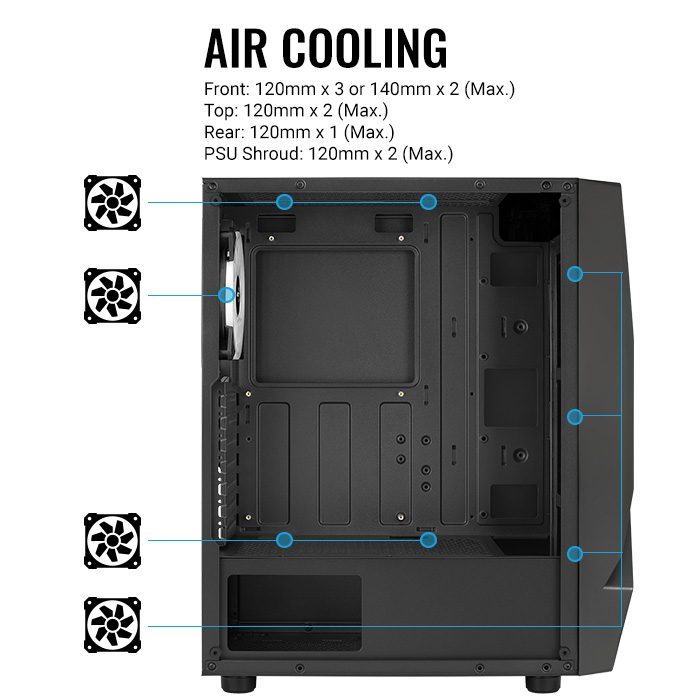 AIR COOLING

Front: 120mm x 3 or 140mm x 2 (Max.)
Top: 120mm x 2 (Max.)
Rear: 120mm x 1 (Max.)
PSU Shroud: 120mm x 2 (Max.)