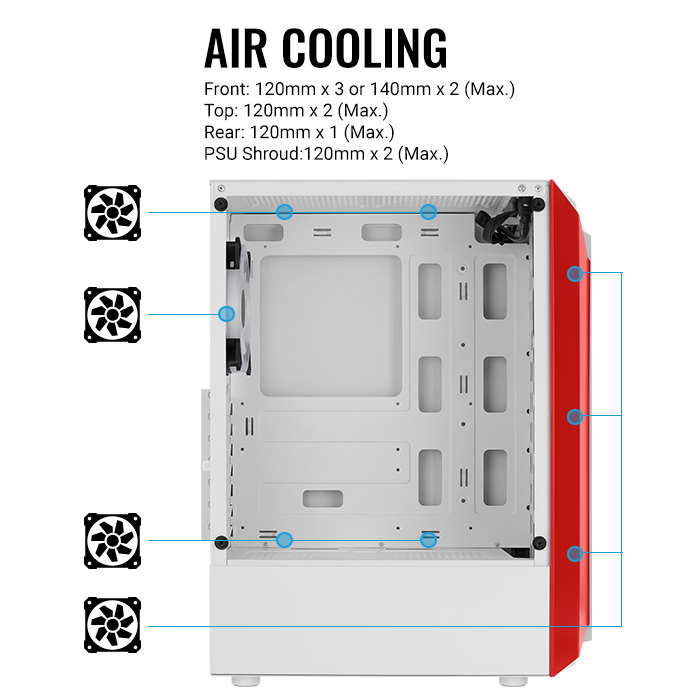 AIR COOLING

Front: 120mm x 3 or 140mm x 2 (Max.)
Top: 120mm x 2 (Max.)
Rear: 120mm x 1 (Max.)
PSU Shroud:120mm x 2 (Max.)