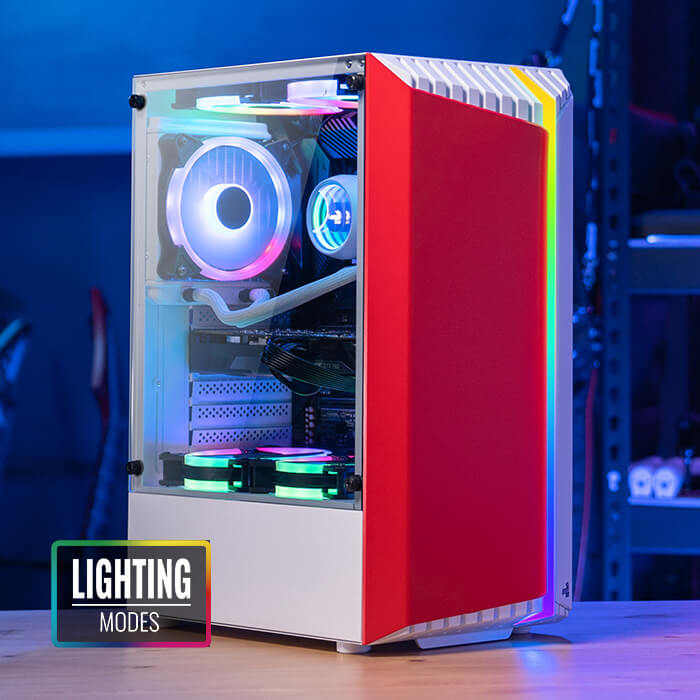 LIGHTING
MODES