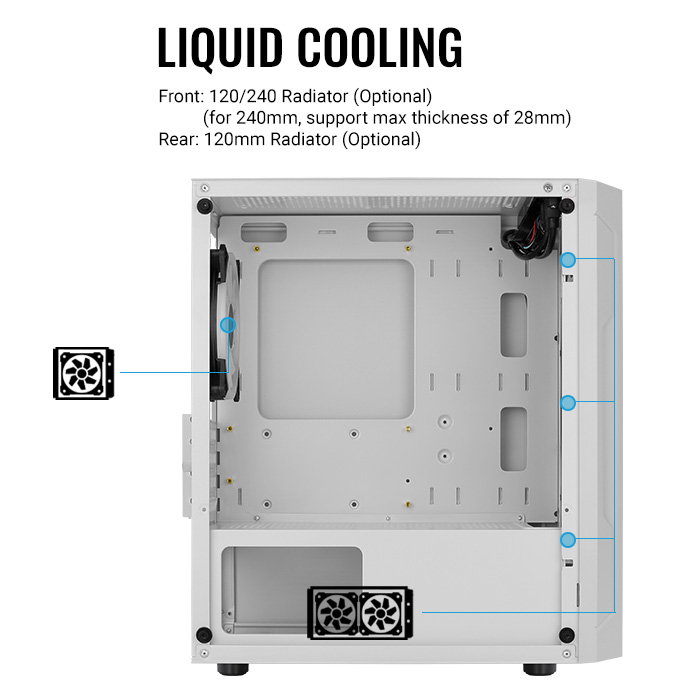 LIQUID COOLING

Front: 120/240 Radiator (Optional)
(for 240mm, support max thickness of 28mm)
Rear: 120mm Radiator (Optional)