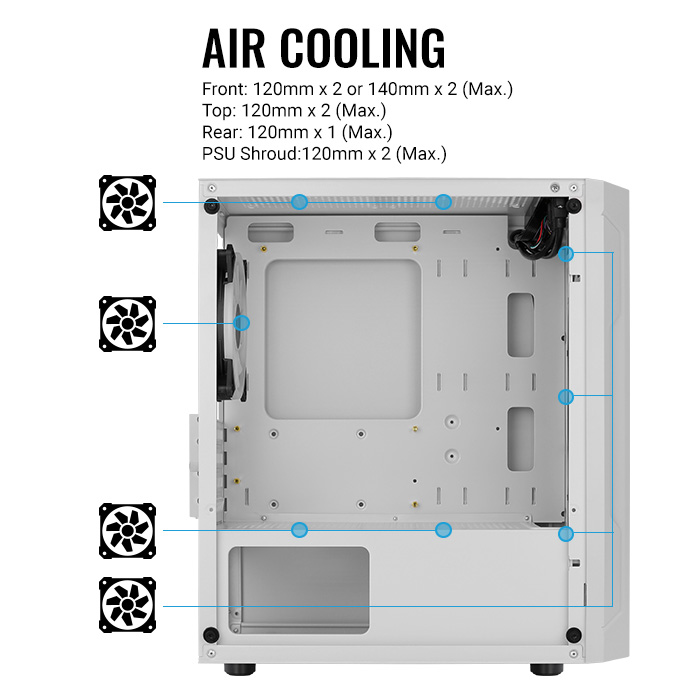 AIR COOLING
Front: 120mm x 2 or 140mm x 2 (Max.)
Top: 120mm x 2 (Max.)
Rear: 120mm x 1 (Max.)
PSU Shroud:120mm x 2 (Max.)