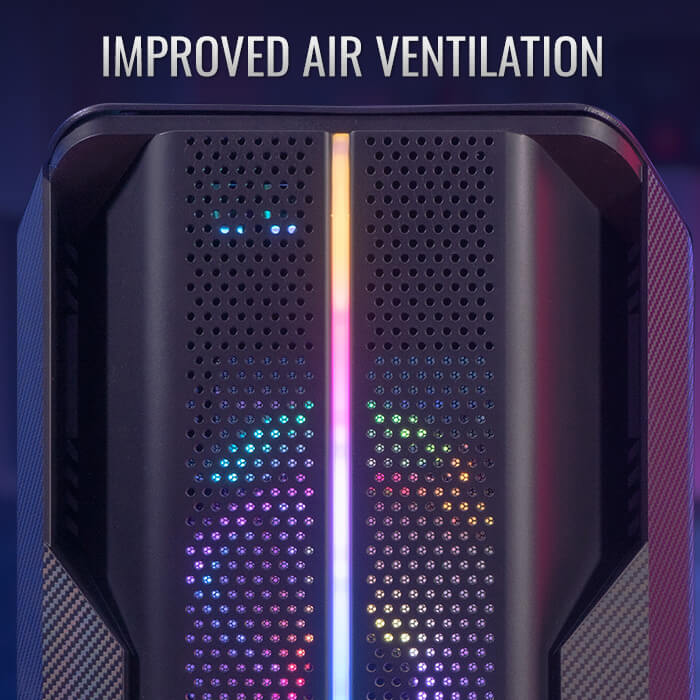 IMPROVED AIR VENTILATION