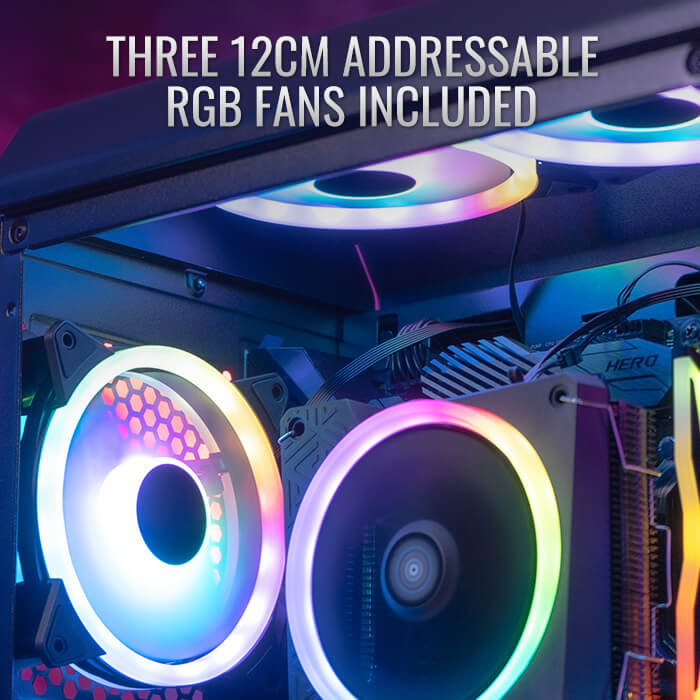 THREE 12CM ADDRESSABLE RGB FANS INCLUDED

HERO