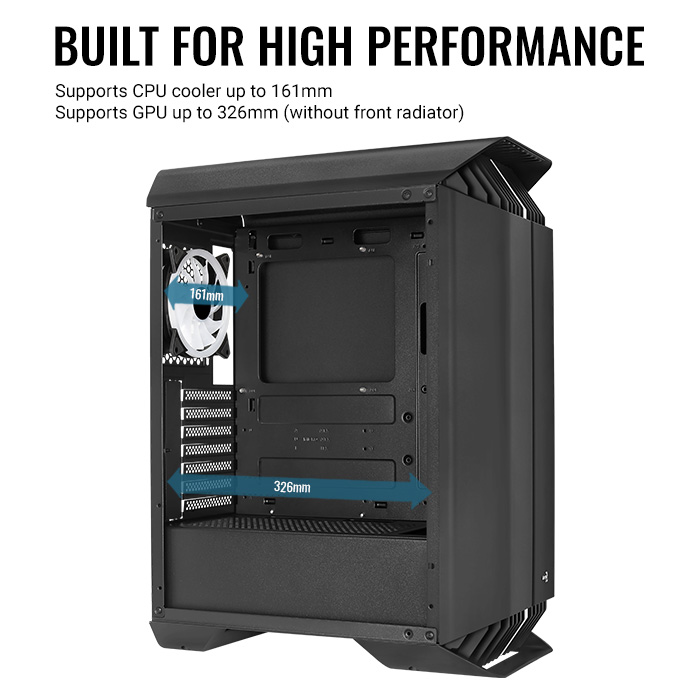 BUILT FOR HIGH PERFORMANCE

Supports CPU cooler up to 161mm
Supports GPU up to 326mm (without front radiator)

161mm

326mm