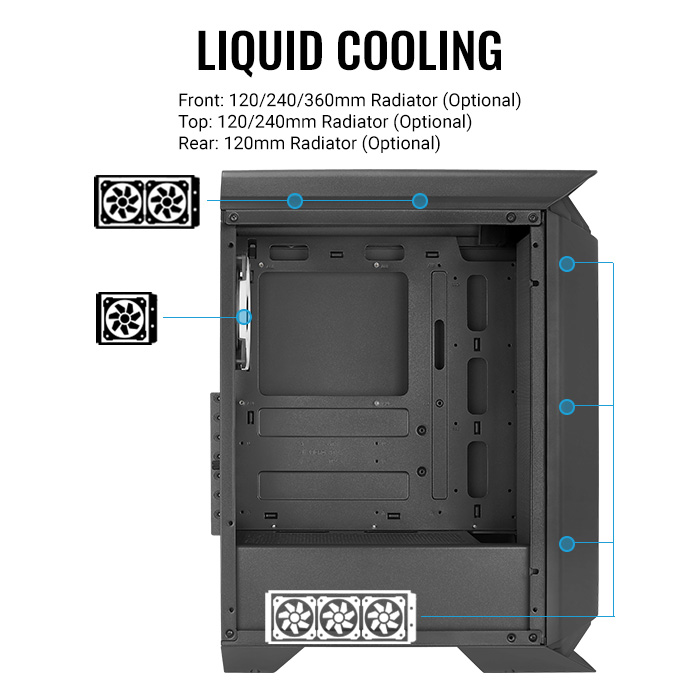 LIQUID COOLING

Front: 120/240/360mm Radiator (Optional)
Top: 120/240mm Radiator (Optional)
Rear: 120mm Radiator (Optional)