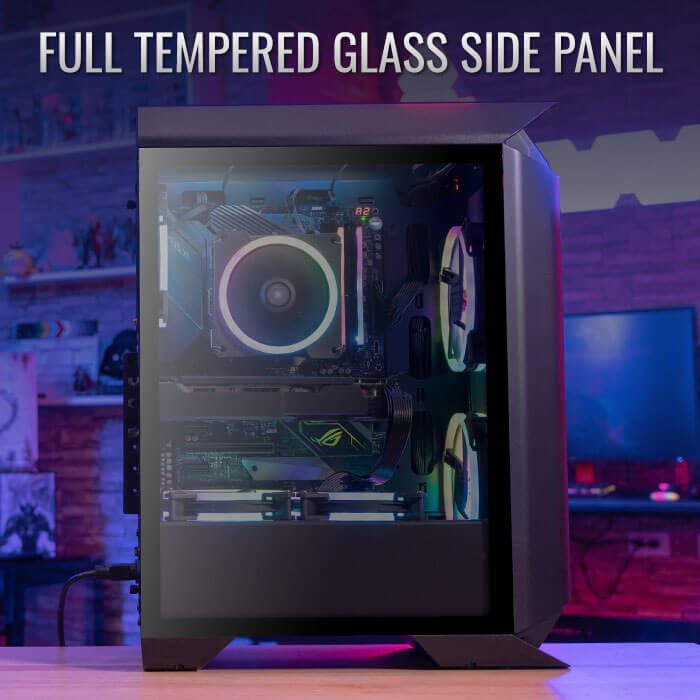 FULL TEMPERED GLASS SIDE PANEL

A2