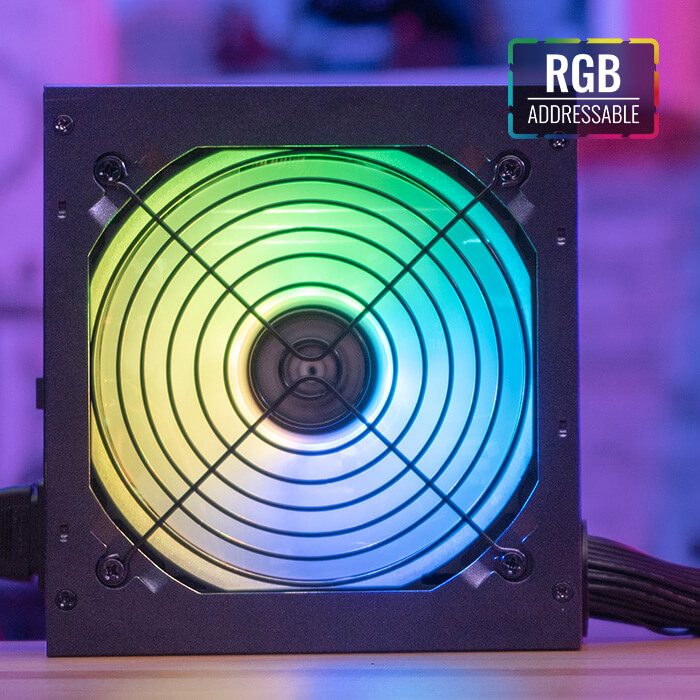 RGB
ADDRESSABLE