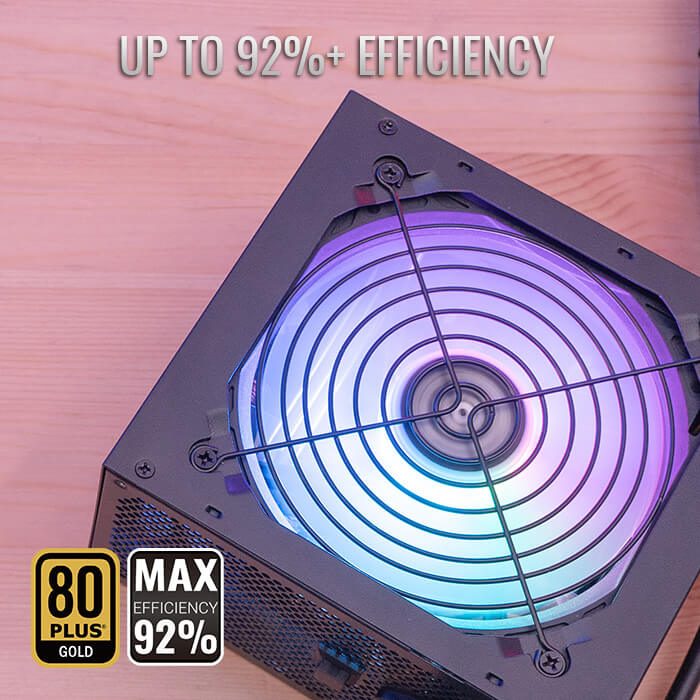 UP TO 92%+ EFFICIENCY

80 PLUS® GOLD

MAX EFFICIENCY 92%