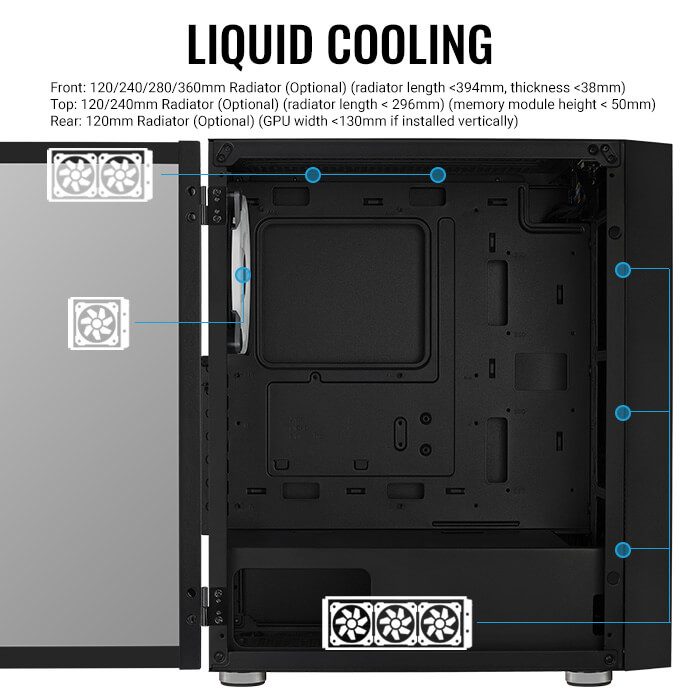 LIQUID COOLING

Front: 120/240/280/360mm Radiator (Optional) (radiator length <394mm, thickness <38mm)
Top: 120/240mm Radiator (Optional) (radiator length < 296mm) (memory module height < 50mm)
Rear: 120mm Radiator (Optional) (GPU width <130mm if installed vertically)