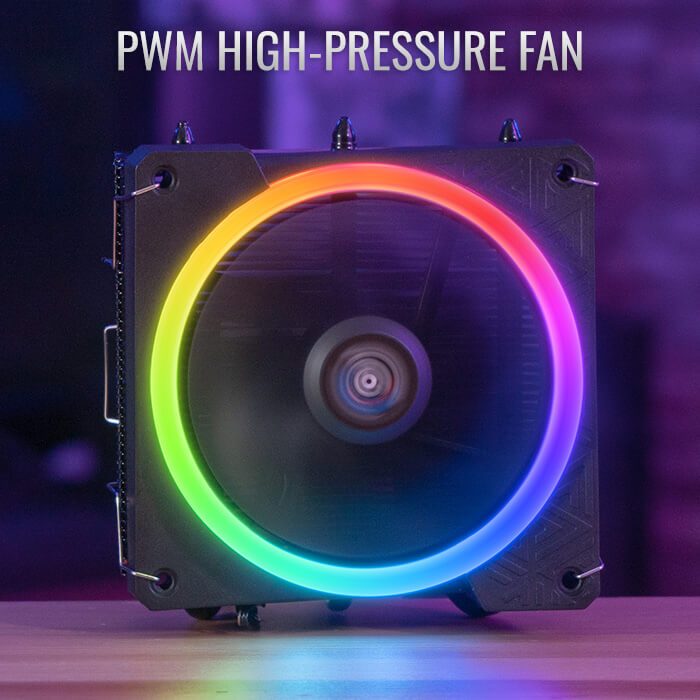 PWM HIGH-PRESSURE FAN