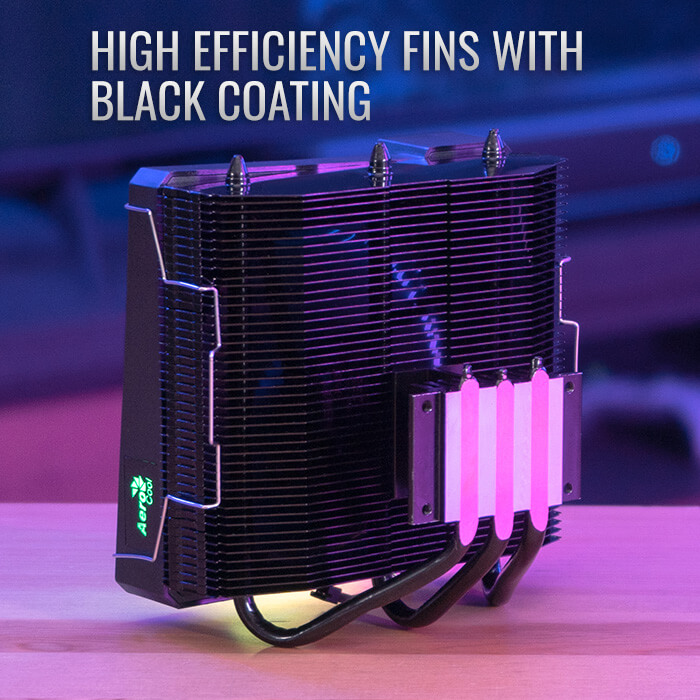 HIGH EFFICIENCY FINS WITH BLACK COATING

AeroCool