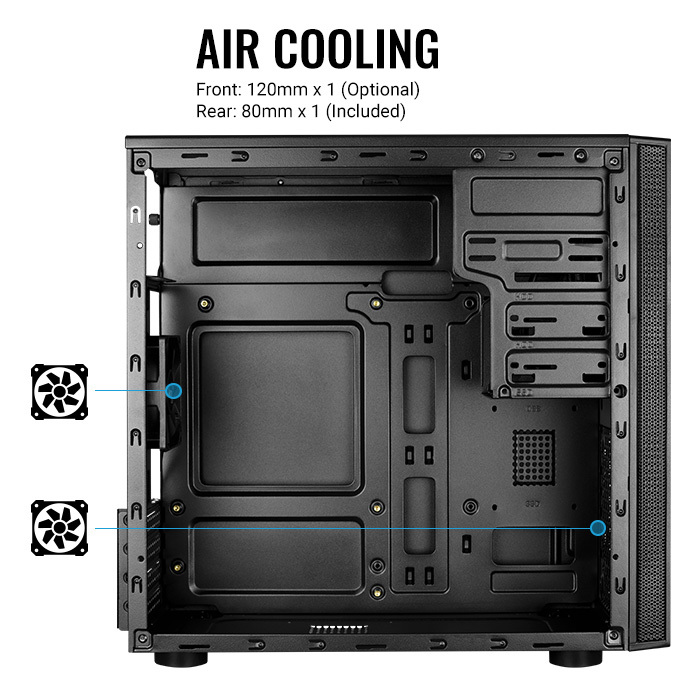 AIR COOLING
Front: 120mm x 1 (Optional)
Rear: 80mm x 1 (Included)