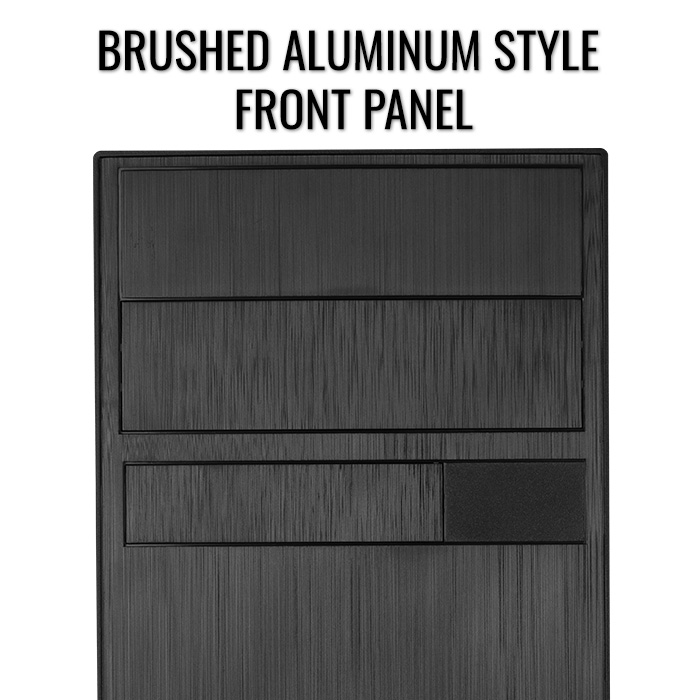 BRUSHED ALUMINUM STYLE FRONT PANEL