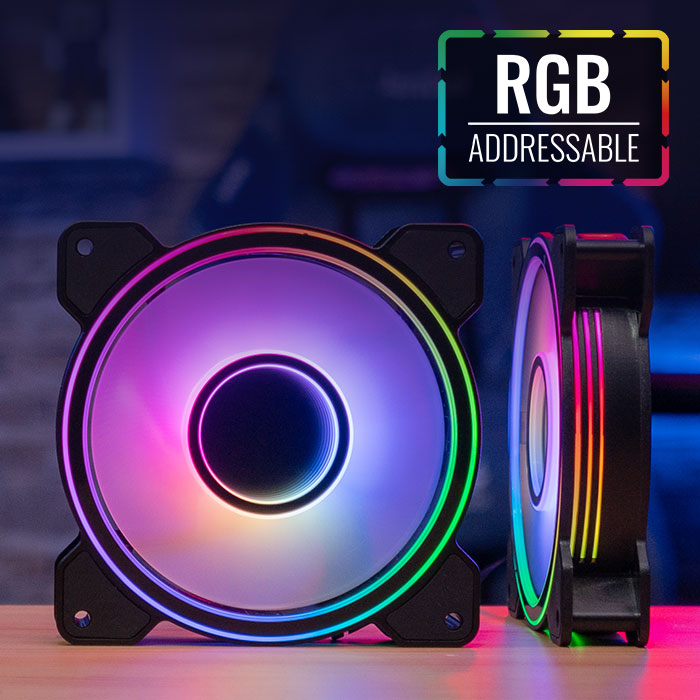 RGB
ADDRESSABLE