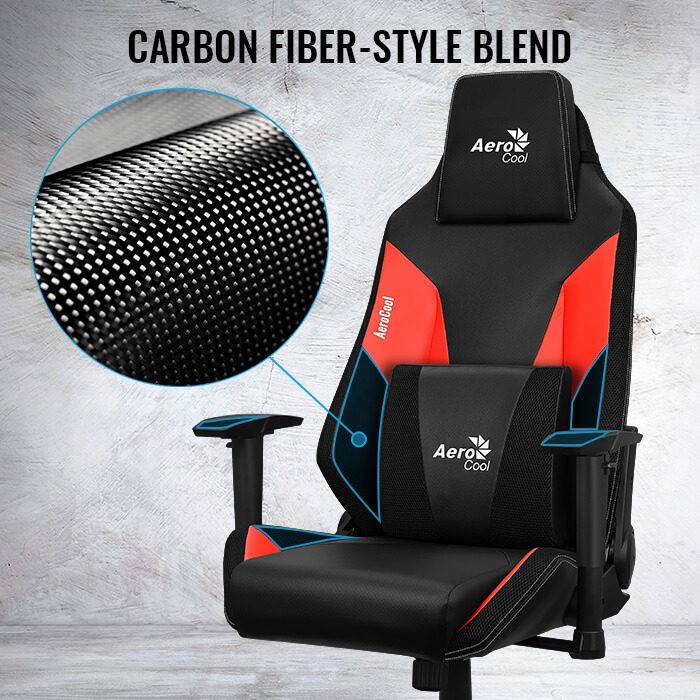 CARBON FIBER-STYLE BLEND

Aero Cool

AeroCool

Aero Cool