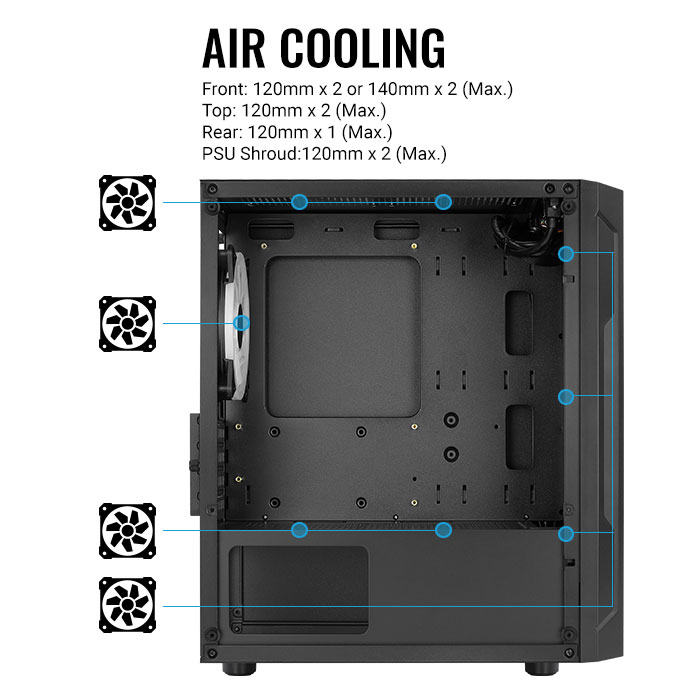 AIR COOLING
Front: 120mm x 2 or 140mm x 2 (Max.)
Top: 120mm x 2 (Max.)
Rear: 120mm x 1 (Max.)
PSU Shroud:120mm x 2 (Max.)