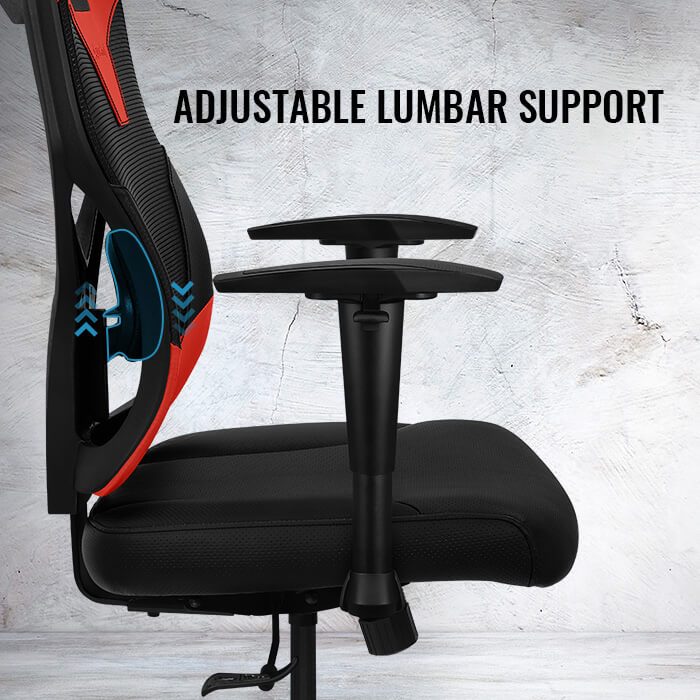 ADJUSTABLE LUMBAR SUPPORT