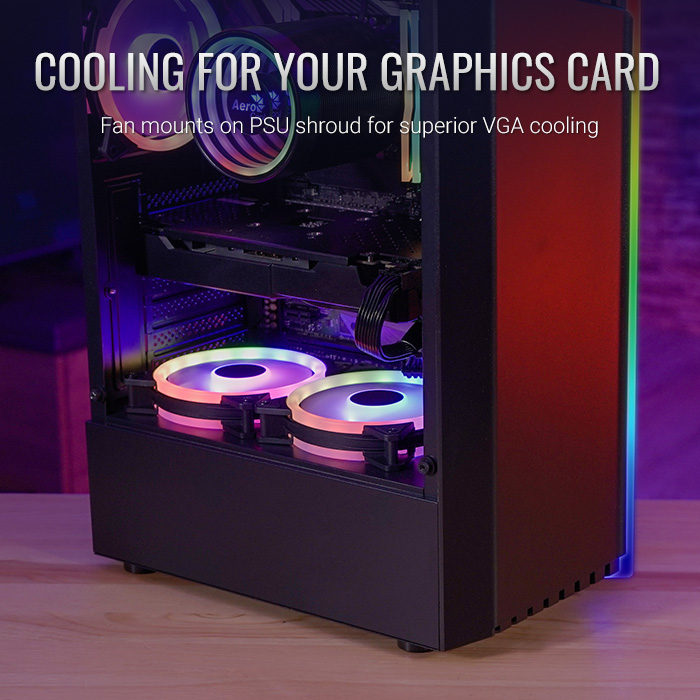 COOLING FOR YOUR GRAPHICS CARD

Fan mounts on PSU shroud for superior VGA cooling

Aero