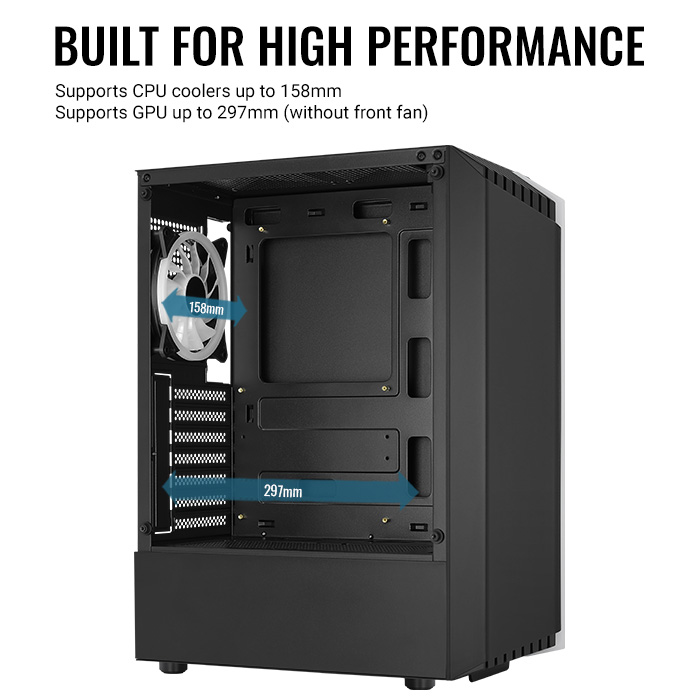 BUILT FOR HIGH PERFORMANCE

Supports CPU coolers up to 158mm
Supports GPU up to 297mm (without front fan)

158mm

297mm