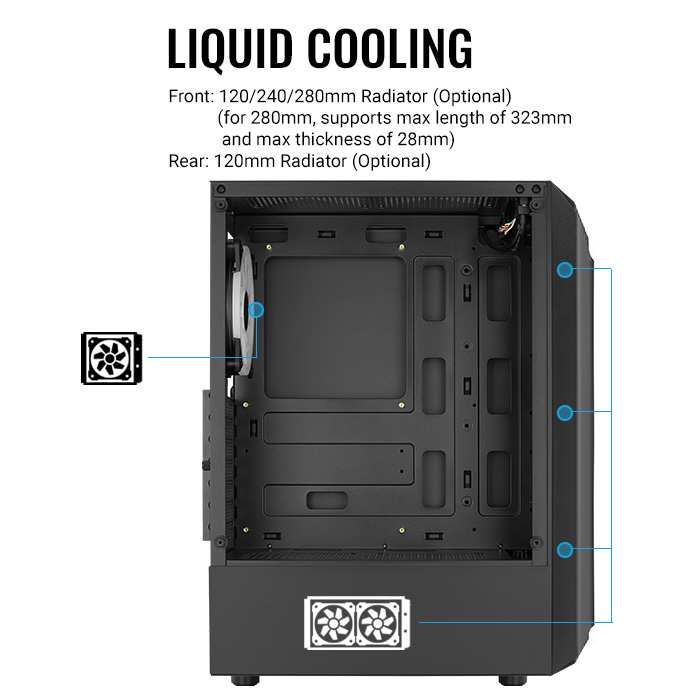 LIQUID COOLING

Front: 120/240/280mm Radiator (Optional)
(for 280mm, supports max length of 323mm and max thickness of 28mm)
Rear: 120mm Radiator (Optional)