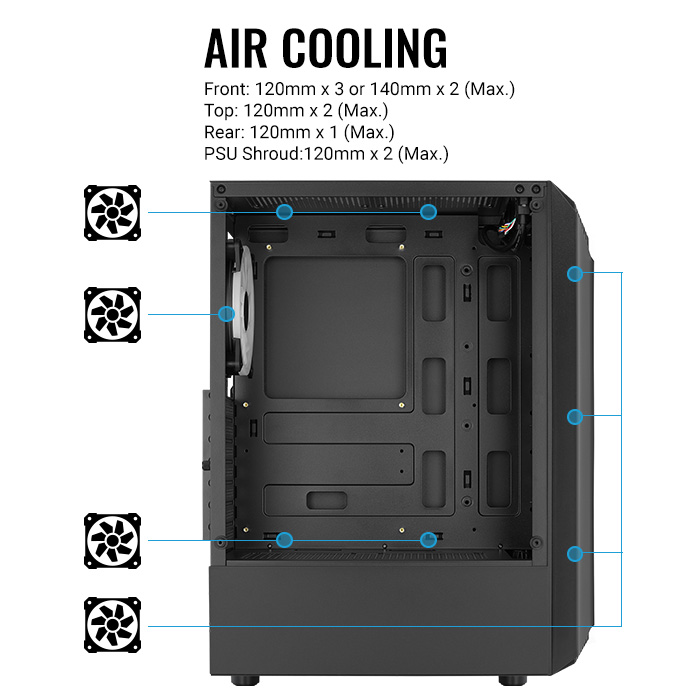 AIR COOLING
Front: 120mm x 3 or 140mm x 2 (Max.)
Top: 120mm x 2 (Max.)
Rear: 120mm x 1 (Max.)
PSU Shroud:120mm x 2 (Max.)