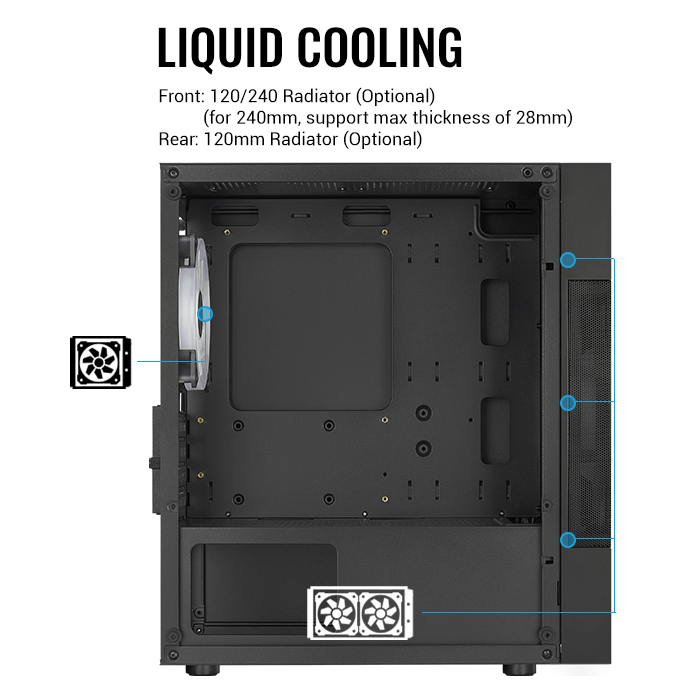 LIQUID COOLING

Front: 120/240 Radiator (Optional)
(for 240mm, support max thickness of 28mm)
Rear: 120mm Radiator (Optional)