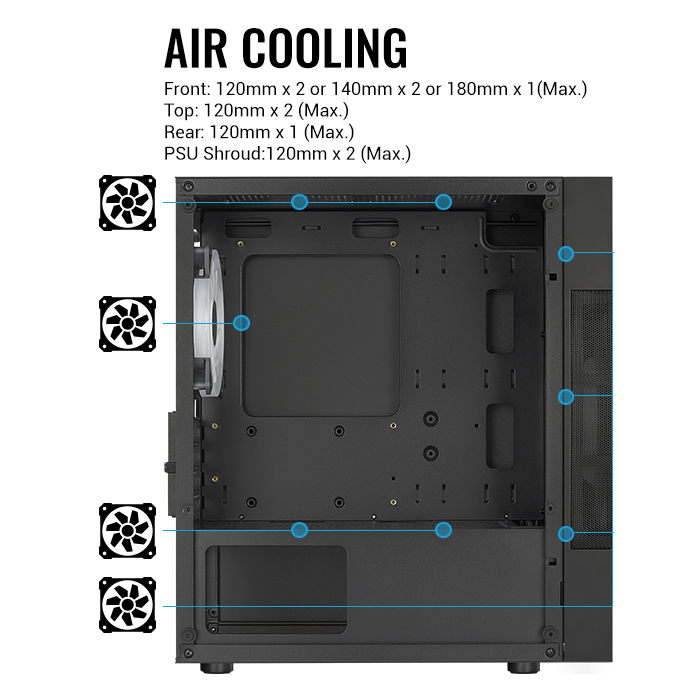 AIR COOLING

Front: 120mm x 2 or 140mm x 2 or 180mm x 1(Max.)
Top: 120mm x 2 (Max.)
Rear: 120mm x 1 (Max.)
PSU Shroud:120mm x 2 (Max.)