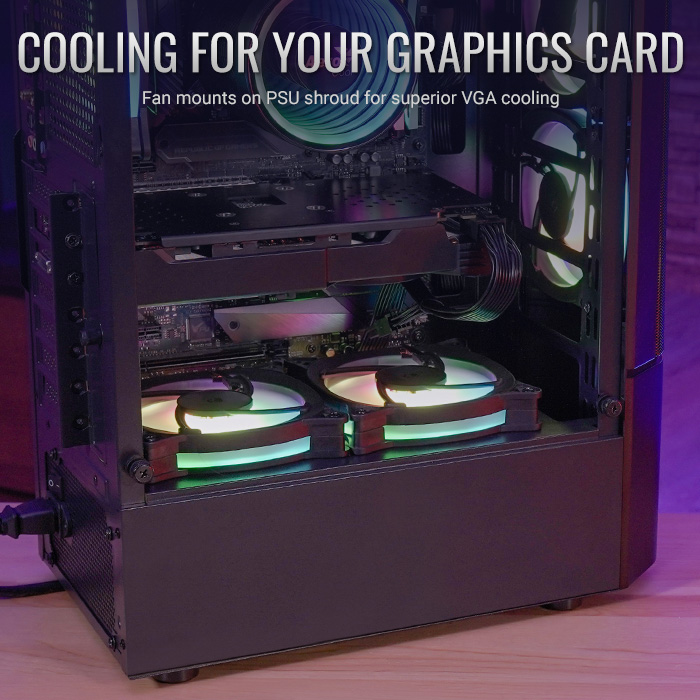 COOLING FOR YOUR GRAPHICS CARD

Fan mounts on PSU shroud for superior VGA cooling