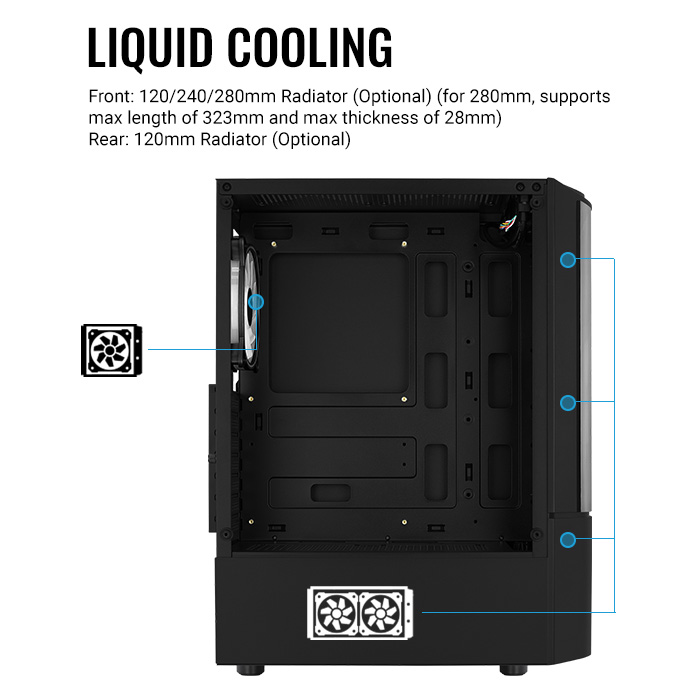 LIQUID COOLING

Front: 120/240/280mm Radiator (Optional) (for 280mm, supports max length of 323mm and max thickness of 28mm)
Rear: 120mm Radiator (Optional)