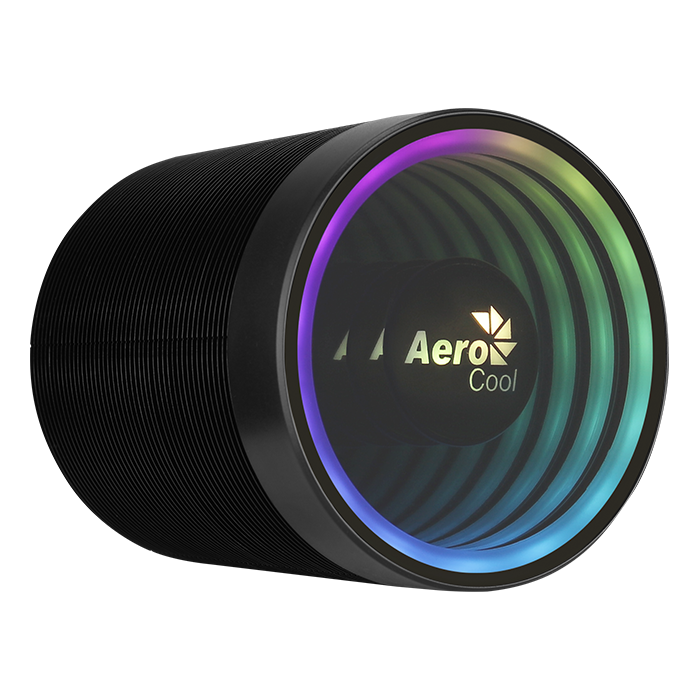 Aero
Cool