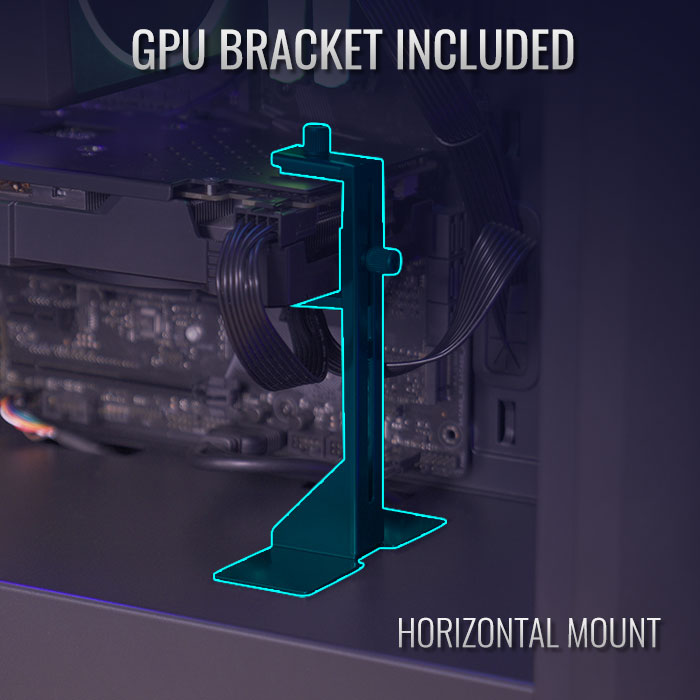 GPU BRACKET INCLUDED

HORIZONTAL MOUNT