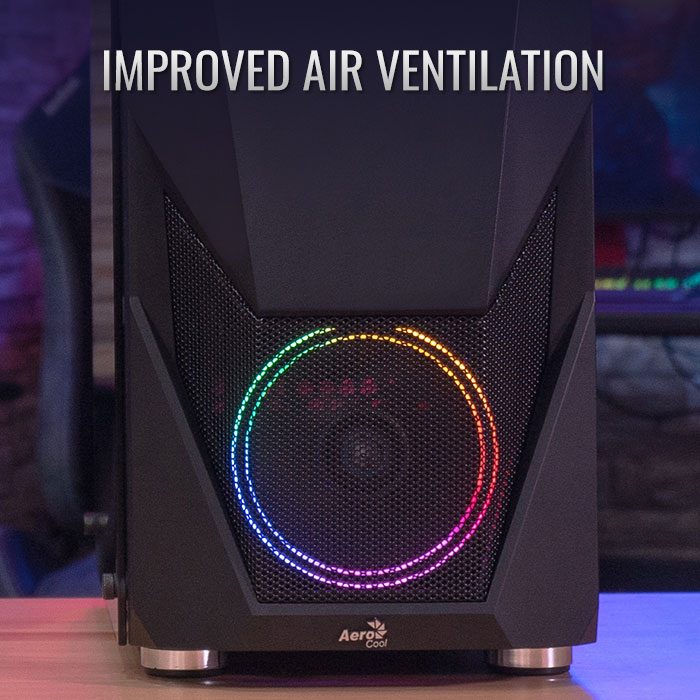 IMPROVED AIR VENTILATION

Aero Cool