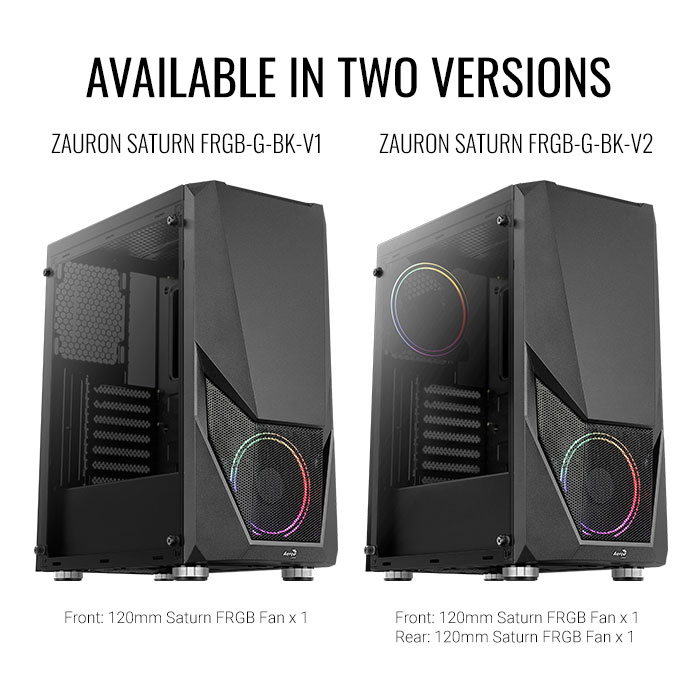 AVAILABLE IN TWO VERSIONS

ZAURON SATURN FRGB-G-BK-V1

Aero

Front: 120mm Saturn FRGB Fan x 1

ZAURON SATURN FRGB-G-BK-V2

Aero

Front: 120mm Saturn FRGB Fan x 1
Rear: 120mm Saturn FRGB Fan x 1