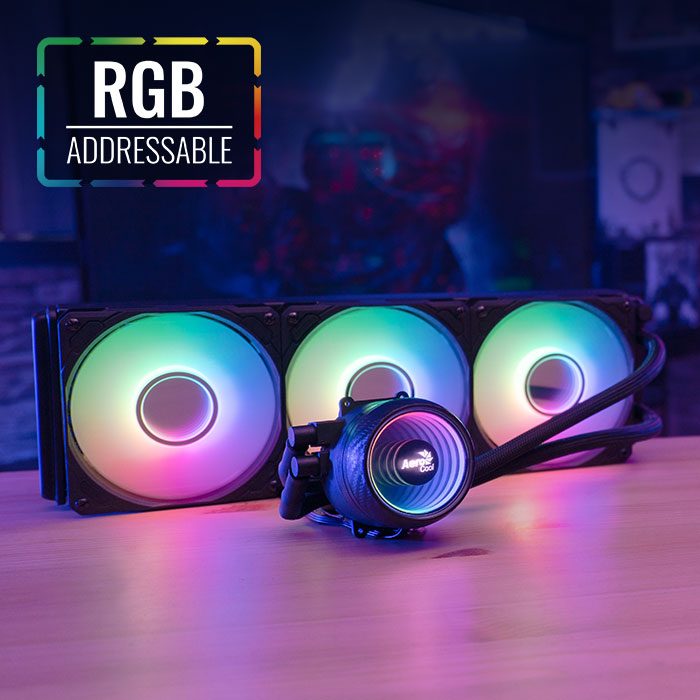 RGB
ADDRESSABLE

Aero Cool