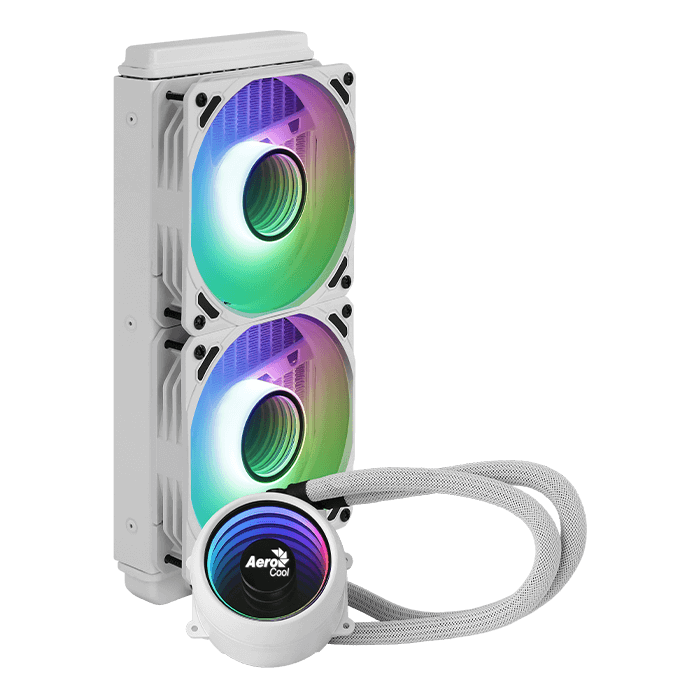 Aero Cool