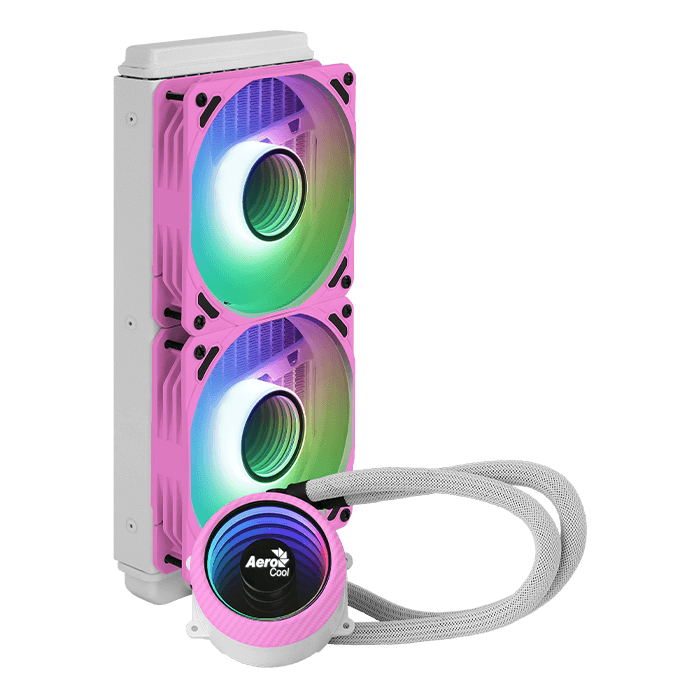 Aero Cool